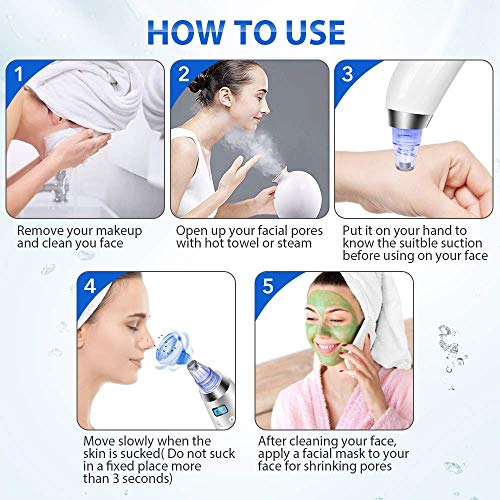 HOW TO USE

1

Remove your makeup and clean you face

2

Open up your facial pores with hot towel or steam

3

Put it on your hand to know the suitble suction before using on your face

4

Move slowly when the skin is sucked( Do not suck in a fixed place more than 3 seconds)

5

After cleaning your face, apply a facial mask to your face for shrinking pores