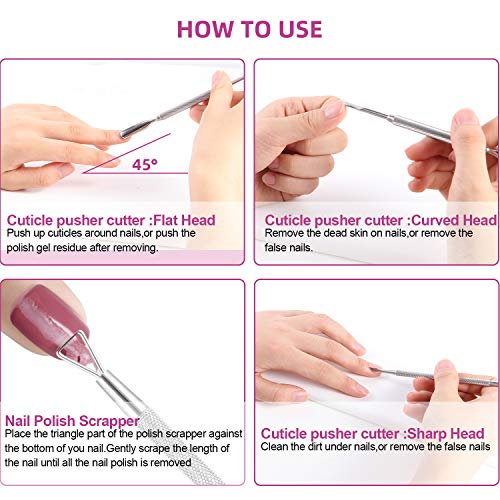 HOW TO USE

45°

Cuticle pusher cutter :Flat Head
Push up cuticles around nails,or push the polish gel residue after removing.

Cuticle pusher cutter :Curved Head
Remove the dead skin on nails,or remove the false nails.

Nail Polish Scrapper
Place the triangle part of the polish scrapper against the bottom of you nail.Gently scrape the length of the nail until all the nail polish is removed

Cuticle pusher cutter :Sharp Head
Clean the dirt under nails,or remove the false nails