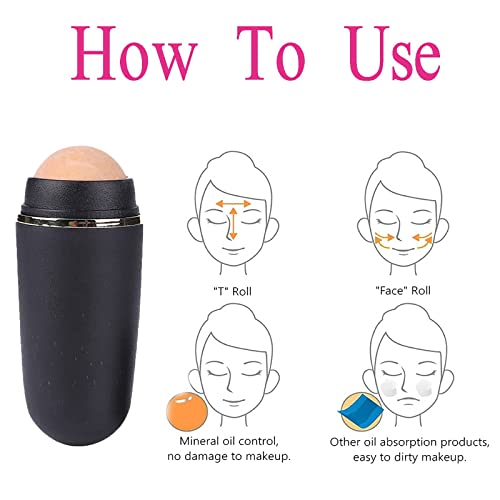 How To Use

"T" Roll

"Face" Roll

Mineral oil control, no damage to makeup.

Other oil absorption products, easy to dirty makeup.