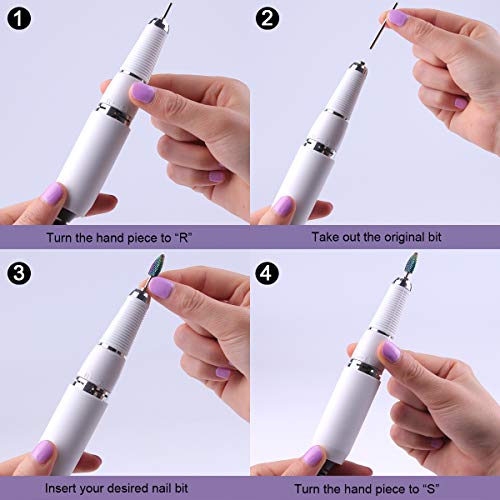 1

Turn the hand piece to “R”

2

Take out the original bit

3

Insert your desired nail bit

4

Turn the hand piece to “S”