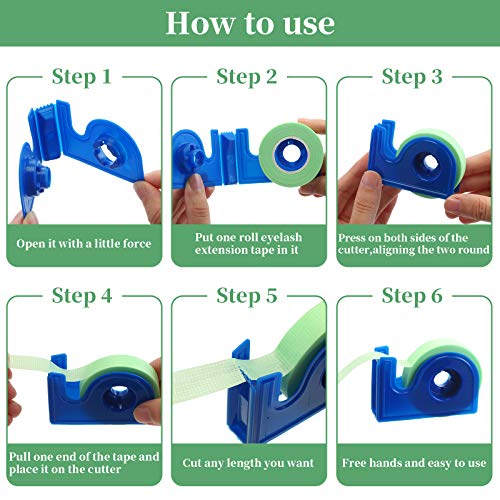 How to use

Step 1

Open it with a little force

Step 2

Put one roll eyelash extension tape in it

Step 3

Press on both sides of the cutter,aligning the two round

Step 4

Pull one end of the tape and place it on the cutter

Step 5

Cut any length you want

Step 6

Free hands and easy to use