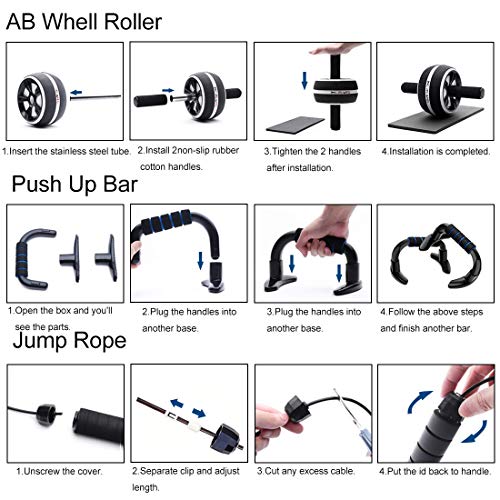 AB Whell Roller

1.Insert the stainless steel tube.

2.Install 2non-slip rubber cotton handles.

3.Tighten the 2 handles after installation.

4.Installation is completed.

Push Up Bar

1.Open the box and you'll see the parts.

2.Plug the handles into another base.

3.Plug the handles into another base.

4.Follow the above steps and finish another bar.

Jump Rope

1.Unscrew the cover.

2.Separate clip and adjust length.

3.Cut any excess cable.

4.Put the id back to handle.