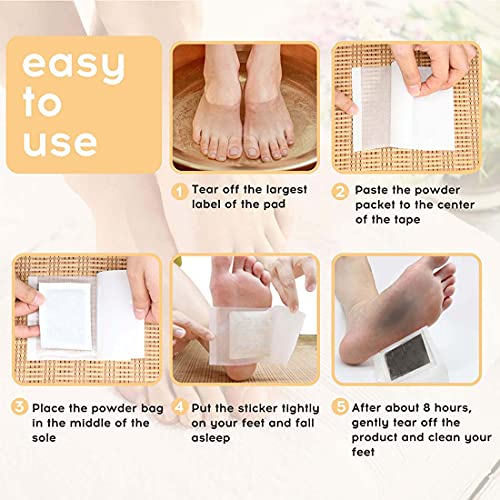 easy to use

1 Tear off the largest label of the pad

2 Paste the powder packet to the center of the tape

3 Place the powder bag in the middle of the sole

4 Put the sticker tightly on your feet and fall asleep

5 After about 8 hours, gently tear off the product and clean your feet