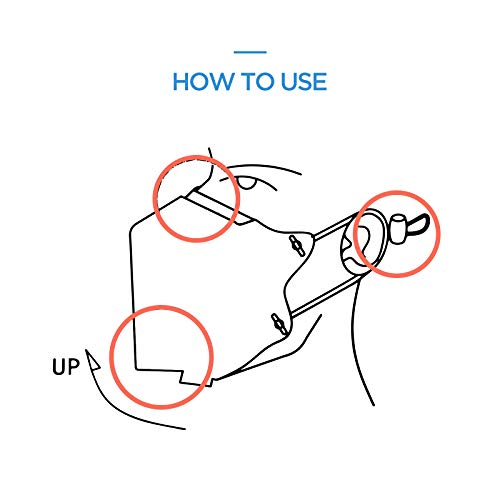 HOW TO USE

UP