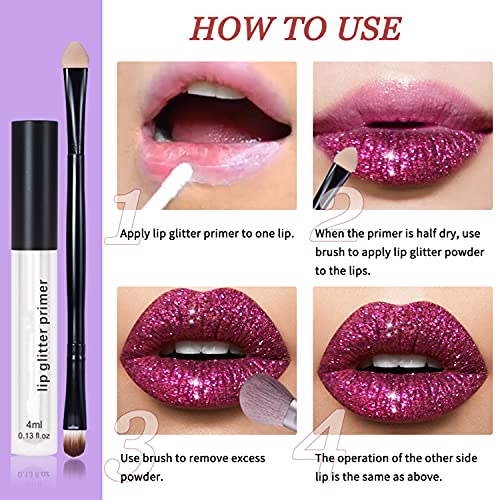 HOW TO USE

lip glitter primer

4ml
0.13 fl.oz

1
Apply lip glitter primer to one lip.

2
When the primer is half dry, use brush to apply lip glitter powder to the lips.

3
Use brush to remove excess powder.

4
The operation of the other side lip is the same as above.