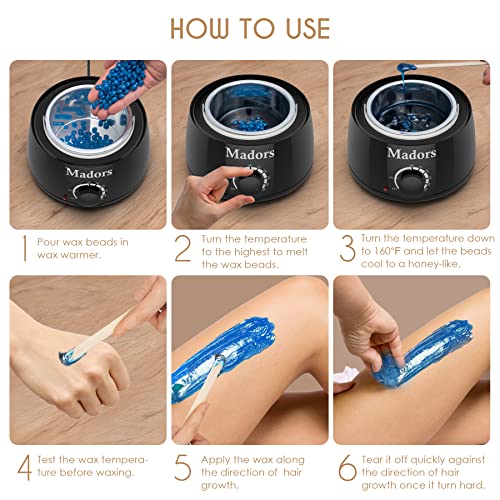 HOW TO USE

Madors

Madors

Madors

1 Pour wax beads in wax warmer.

2 Turn the temperature to the highest to melt the wax beads.

3 Turn the temperature down to 160°F and let the beads cool to a honey-like.

4 Test the wax temperature before waxing.

5 Apply the wax along the direction of hair growth.

6 Tear it off quickly against the direction of hair growth once it turn hard.