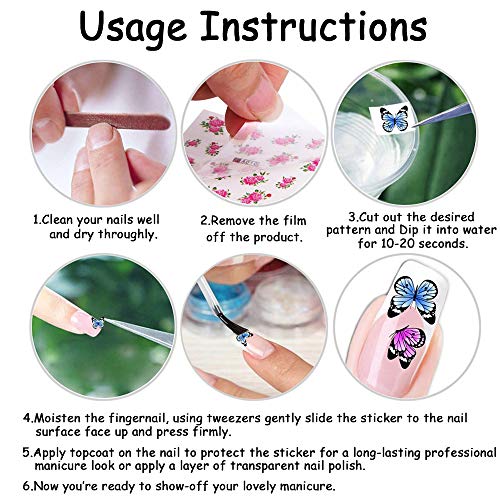 Usage Instructions

1.Clean your nails well and dry throughly.

2.Remove the film off the product.

3.Cut out the desired pattern and Dip it into water for 10-20 seconds.

4.Moisten the fingernail, using tweezers gently slide the sticker to the nail surface face up and press firmly.

5.Apply topcoat on the nail to protect the sticker for a long-lasting professional manicure look or apply a layer of transparent nail polish.

6.Now you're ready to show-off your lovely manicure.