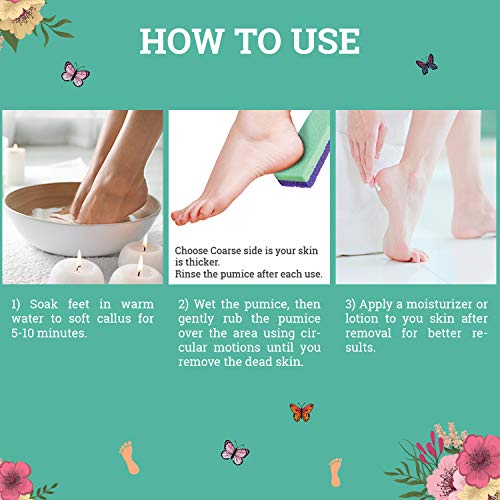 HOW TO USE

Choose Coarse side is your skin is thicker.
Rinse the pumice after each use.

1) Soak feet in warm water to soft callus for 5-10 minutes.

2) Wet the pumice, then gently rub the pumice over the area using circular motions until you remove the dead skin.

3) Apply a moisturizer or lotion to you skin after removal for better results.