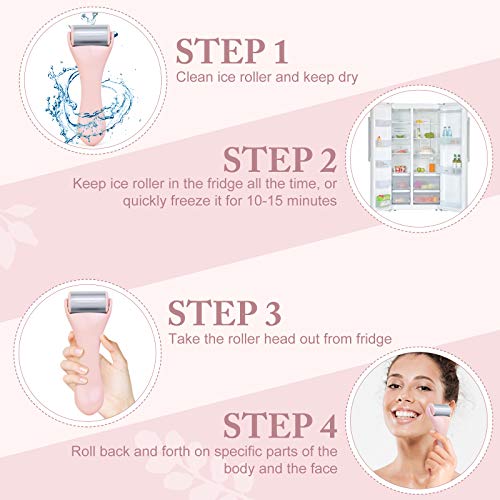 STEP 1
Clean ice roller and keep dry

STEP 2
Keep ice roller in the fridge all the time, or quickly freeze it for 10-15 minutes

STEP 3
Take the roller head out from fridge

STEP 4
Roll back and forth on specific parts of the body and the face