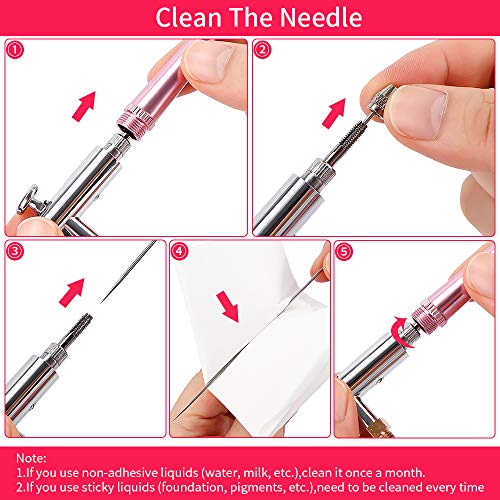 Clean The Needle

1

2

3

4

5

Note:
1.If you use non-adhesive liquids (water, milk, etc.),clean it once a month.
2.If you use sticky liquids (foundation, pigments, etc.),need to be cleaned every time