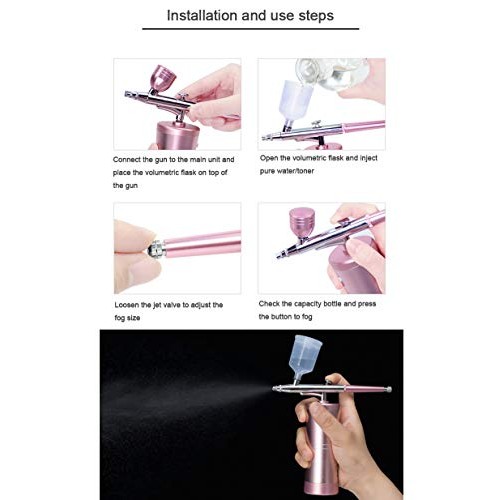 Installation and use steps

Connect the gun to the main unit and place the volumetric flask on top of the gun

Open the volumetric flask and inject pure water/toner

Loosen the jet valve to adjust the fog size

Check the capacity bottle and press the button to fog