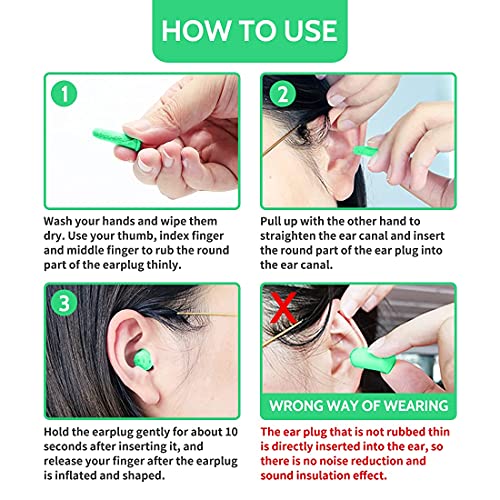 HOW TO USE

1

Wash your hands and wipe them dry. Use your thumb, index finger and middle finger to rub the round part of the earplug thinly.

2

Pull up with the other hand to straighten the ear canal and insert the round part of the ear plug into the ear canal.

3

Hold the earplug gently for about 10 seconds after inserting it, and release your finger after the earplug is inflated and shaped.

WRONG WAY OF WEARING

The ear plug that is not rubbed thin is directly inserted into the ear, so there is no noise reduction and sound insulation effect.