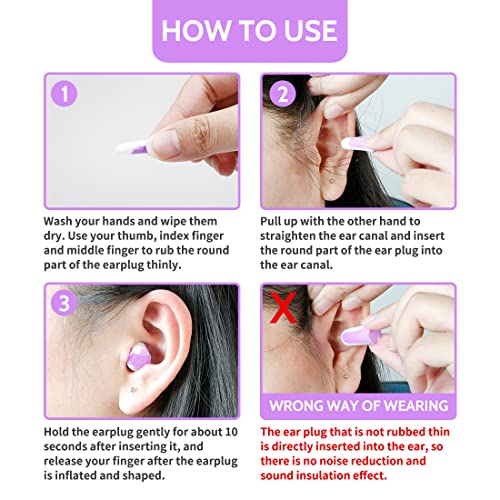 HOW TO USE

1

Wash your hands and wipe them dry. Use your thumb, index finger and middle finger to rub the round part of the earplug thinly.

2

Pull up with the other hand to straighten the ear canal and insert the round part of the ear plug into the ear canal.

3

Hold the earplug gently for about 10 seconds after inserting it, and release your finger after the earplug is inflated and shaped.

X

WRONG WAY OF WEARING

The ear plug that is not rubbed thin is directly inserted into the ear, so there is no noise reduction and sound insulation effect.