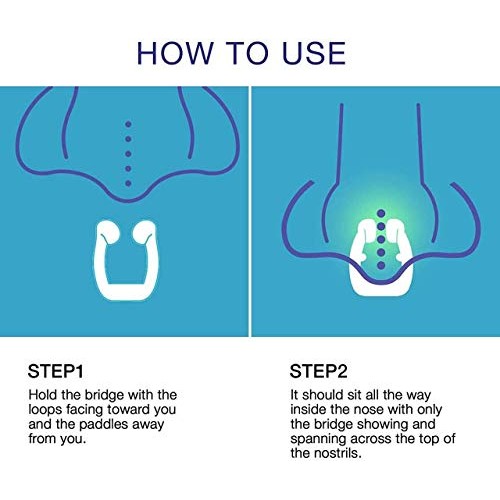 HOW TO USE

STEP1

Hold the bridge with the loops facing toward you and the paddles away from you.

STEP2

It should sit all the way inside the nose with only the bridge showing and spanning across the top of the nostrils.