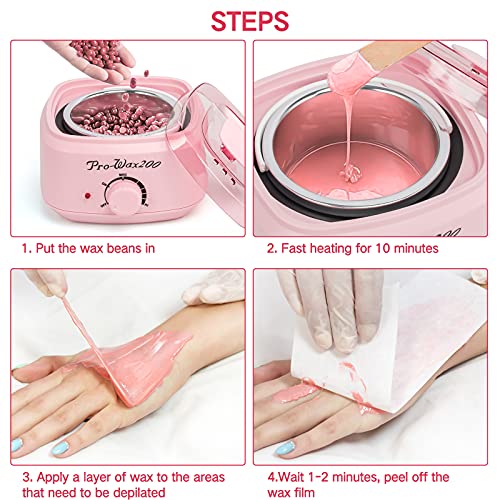 STEPS

Pro-Wax200

1. Put the wax beans in

2. Fast heating for 10 minutes

3. Apply a layer of wax to the areas that need to be depilated

4.Wait 1-2 minutes, peel off the wax film