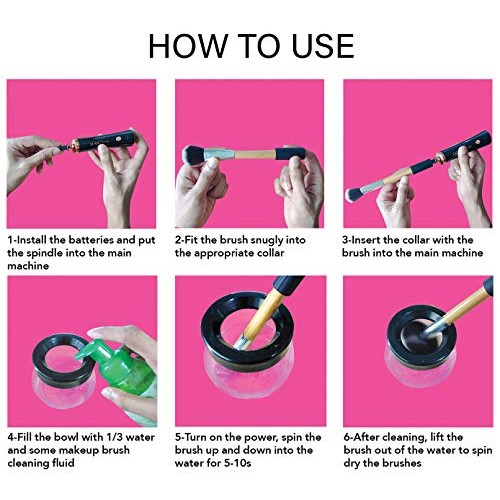 HOW TO USE

1-Install the batteries and put the spindle into the main machine

2-Fit the brush snugly into the appropriate collar

3-Insert the collar with the brush into the main machine

4-Fill the bowl with 1/3 water and some makeup brush cleaning fluid

5-Turn on the power, spin the brush up and down into the water for 5-10s

6-After cleaning, lift the brush out of the water to spin dry the brushes