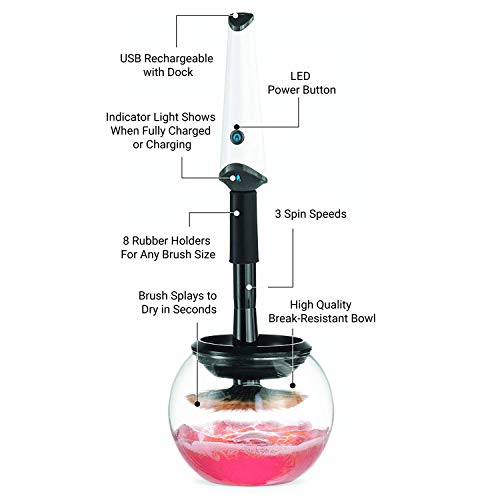 USB Rechargeable with Dock

LED Power Button

Indicator Light Shows When Fully Charged or Charging

3 Spin Speeds

8 Rubber Holders For Any Brush Size

Brush Splays to Dry in Seconds

High Quality Break-Resistant Bowl