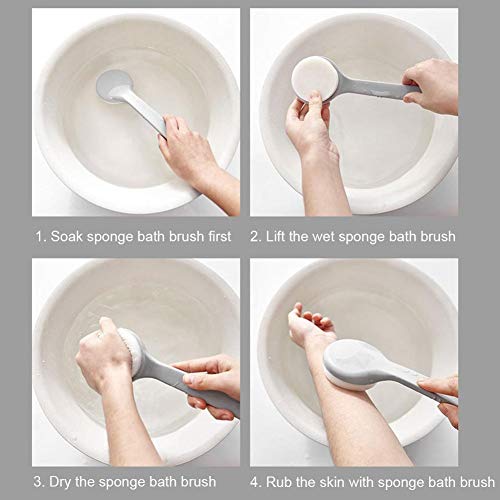 1. Soak sponge bath brush first

2. Lift the wet sponge bath brush

3. Dry the sponge bath brush

4. Rub the skin with sponge bath brush