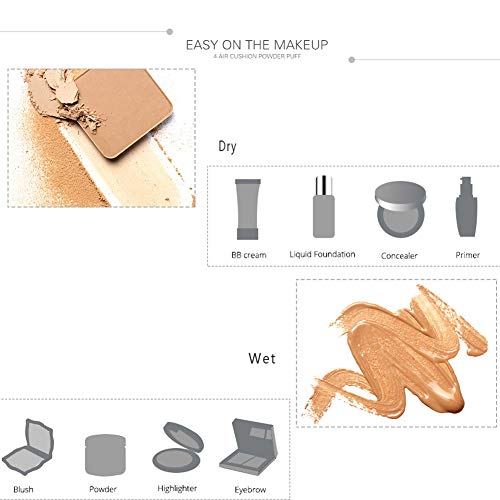 EASY ON THE MAKEUP
4 AIR CUSHION POWDER PUFF

Dry

BB cream
Liquid Foundation
Concealer
Primer

Wet

Blush
Powder
Highlighter
Eyebrow