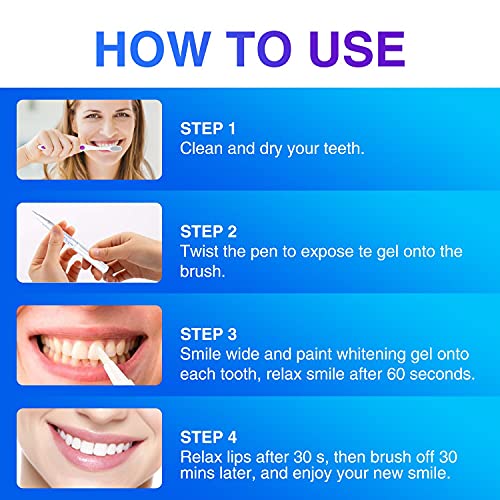 HOW TO USE

STEP 1
Clean and dry your teeth.

STEP 2
Twist the pen to expose te gel onto the brush.

STEP 3
Smile wide and paint whitening gel onto each tooth, relax smile after 60 seconds.

STEP 4
Relax lips after 30 s, then brush off 30 mins later, and enjoy your new smile.