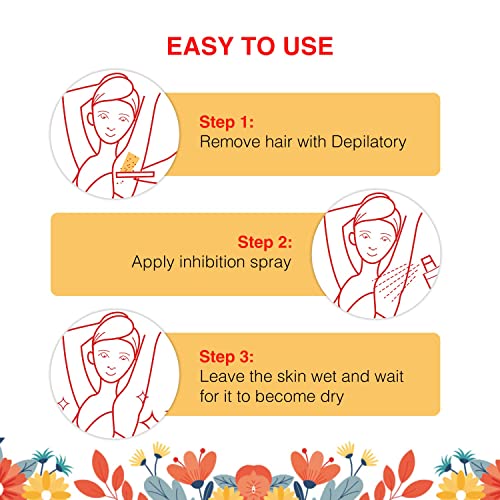 EASY TO USE

Step 1:
Remove hair with Depilatory

Step 2:
Apply inhibition spray

Step 3:
Leave the skin wet and wait for it to become dry