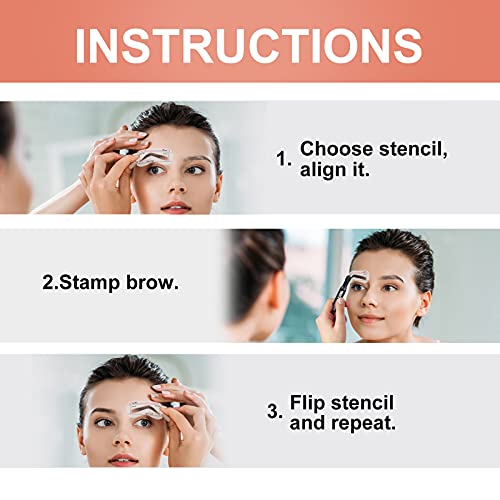 INSTRUCTIONS

1. Choose stencil, align it.

2.Stamp brow.

3. Flip stencil and repeat.