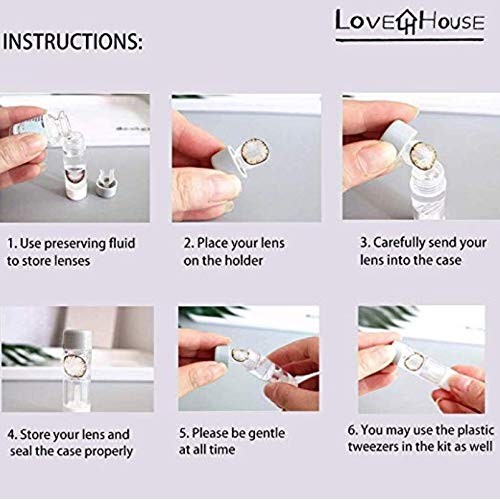 LOVE HOUSE

INSTRUCTIONS:

1. Use preserving fluid to store lenses

2. Place your lens on the holder

3. Carefully send your lens into the case

4. Store your lens and seal the case properly

5. Please be gentle at all time

6. You may use the plastic tweezers in the kit as well