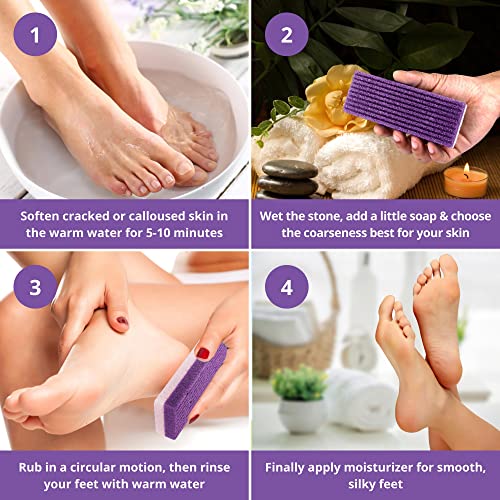 1

Soften cracked or calloused skin in the warm water for 5-10 minutes

2

Wet the stone, add a little soap & choose the coarseness best for your skin

3

Rub in a circular motion, then rinse your feet with warm water

4

Finally apply moisturizer for smooth, silky feet