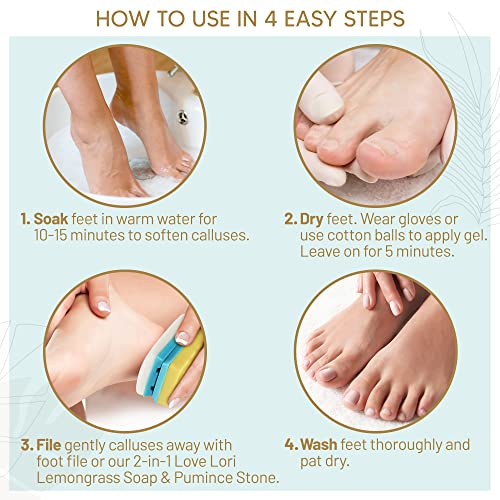 HOW TO USE IN 4 EASY STEPS

1. Soak feet in warm water for 10-15 minutes to soften calluses.

2. Dry feet. Wear gloves or use cotton balls to apply gel. Leave on for 5 minutes.

3. File gently calluses away with foot file or our 2-in-1 Love Lori Lemongrass Soap & Pumince Stone.

4. Wash feet thoroughly and pat dry.