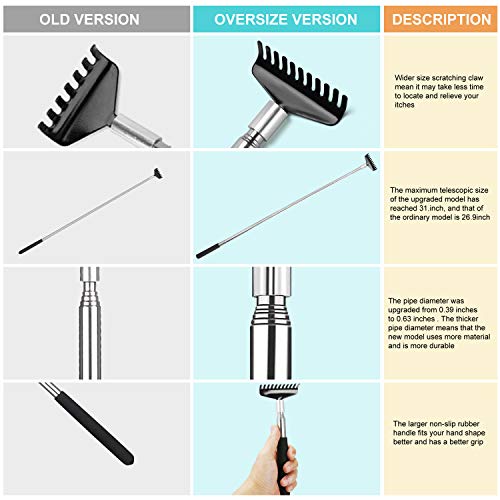 | OLD VERSION | OVERSIZE VERSION | DESCRIPTION |
|---|---|---|
| | | Wider size scratching claw mean it may take less time to locate and relieve your itches |
| | | The maximum telescopic size of the upgraded model has reached 31.inch, and that of the ordinary model is 26.9inch |
| | | The pipe diameter was upgraded from 0.39 inches to 0.63 inches . The thicker pipe diameter means that the new model uses more material and is more durable |
| | | The larger non-slip rubber handle fits your hand shape better and has a better grip |