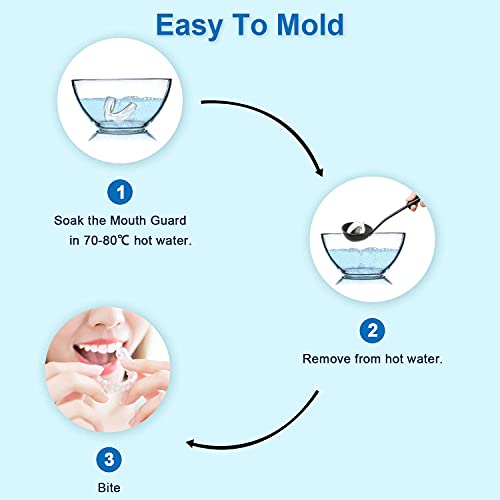 Easy To Mold

1

Soak the Mouth Guard in 70-80℃ hot water.

2

Remove from hot water.

3

Bite