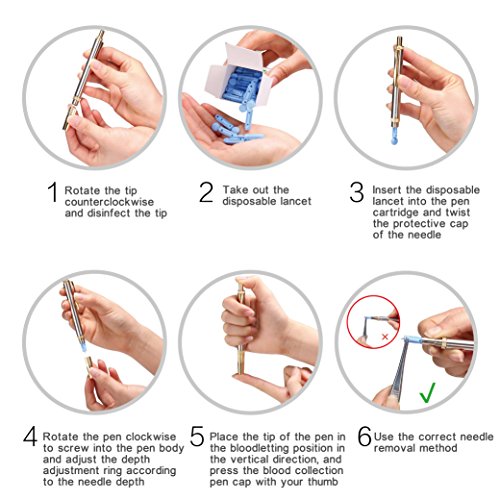 1 Rotate the tip counterclockwise and disinfect the tip

2 Take out the disposable lancet

3 Insert the disposable lancet into the pen cartridge and twist the protective cap of the needle

4 Rotate the pen clockwise to screw into the pen body and adjust the depth adjustment ring according to the needle depth

5 Place the tip of the pen in the bloodletting position in the vertical direction, and press the blood collection pen cap with your thumb

6 Use the correct needle removal method