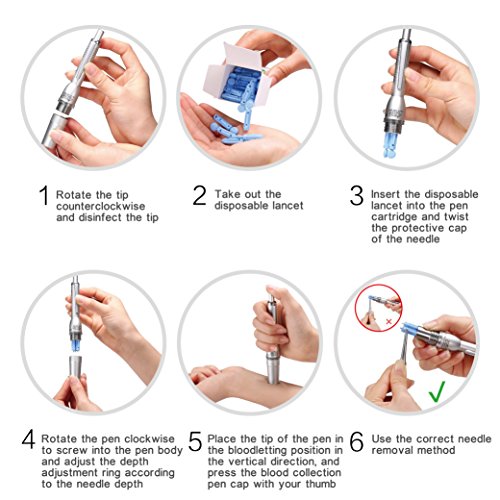 1 Rotate the tip counterclockwise and disinfect the tip

2 Take out the disposable lancet

3 Insert the disposable lancet into the pen cartridge and twist the protective cap of the needle

4 Rotate the pen clockwise to screw into the pen body and adjust the depth adjustment ring according to the needle depth

5 Place the tip of the pen in the bloodletting position in the vertical direction, and press the blood collection pen cap with your thumb

6 Use the correct needle removal method