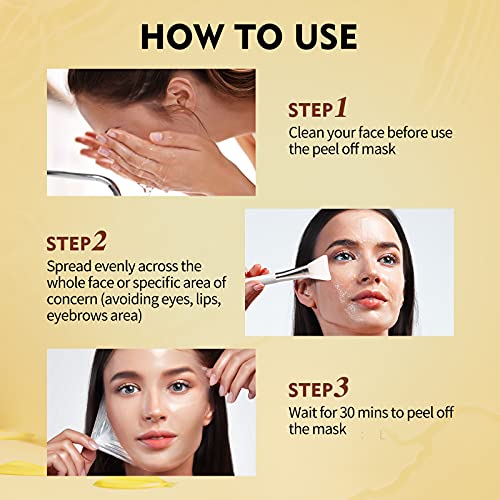 HOW TO USE

STEP1
Clean your face before use the peel off mask

STEP2
Spread evenly across the whole face or specific area of concern (avoiding eyes, lips, eyebrows area)

STEP3
Wait for 30 mins to peel off the mask