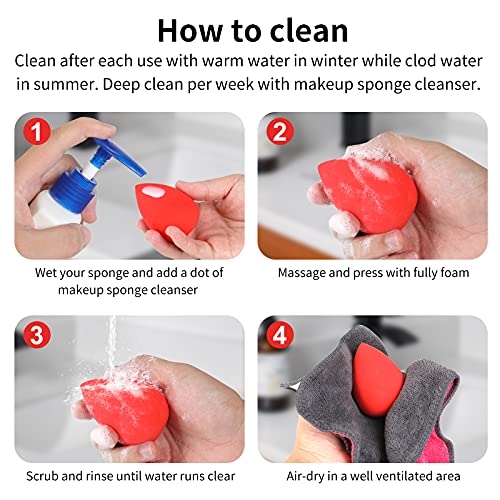 How to clean

Clean after each use with warm water in winter while clod water in summer. Deep clean per week with makeup sponge cleanser.

1

Wet your sponge and add a dot of makeup sponge cleanser

2

Massage and press with fully foam

3

Scrub and rinse until water runs clear

4

Air-dry in a well ventilated area