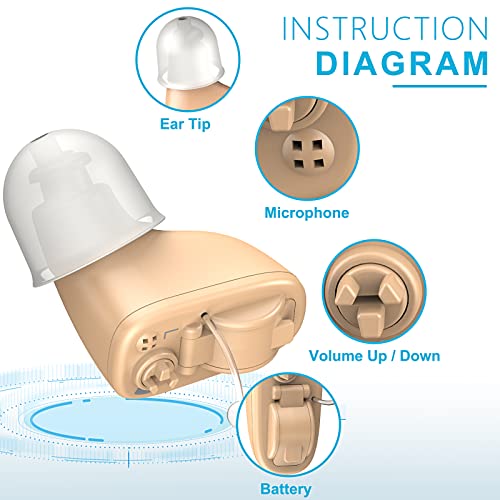 INSTRUCTION
DIAGRAM

Ear Tip

Microphone

Volume Up / Down

Battery