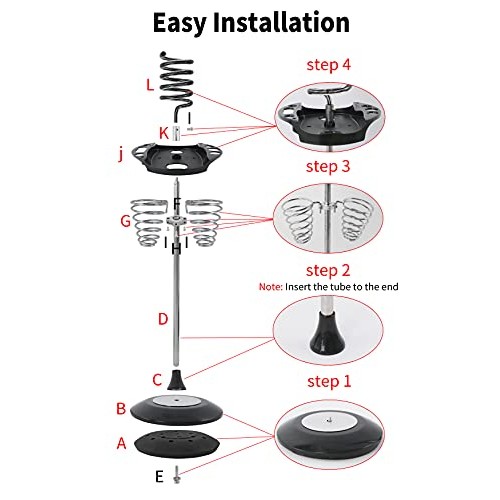 Easy Installation

L
I
K
j
F
G
I H I
D
C
B
A
E

step 4

step 3

step 2
Note: Insert the tube to the end

step 1