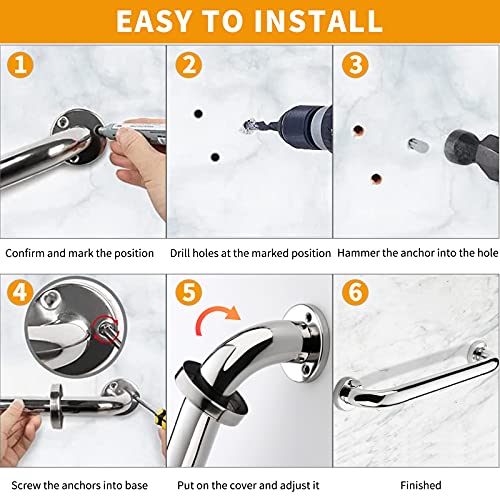 EASY TO INSTALL

1

Confirm and mark the position

2

Drill holes at the marked position

3

Hammer the anchor into the hole

4

Screw the anchors into base

5

Put on the cover and adjust it

6

Finished