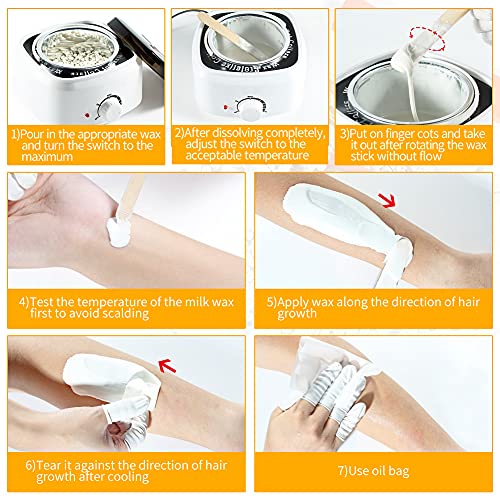 1)Pour in the appropriate wax and turn the switch to the maximum

2)After dissolving completely, adjust the switch to the acceptable temperature

3)Put on finger cots and take it out after rotating the wax stick without flow

4)Test the temperature of the milk wax first to avoid scalding

5)Apply wax along the direction of hair growth

6)Tear it against the direction of hair growth after cooling

7)Use oil bag