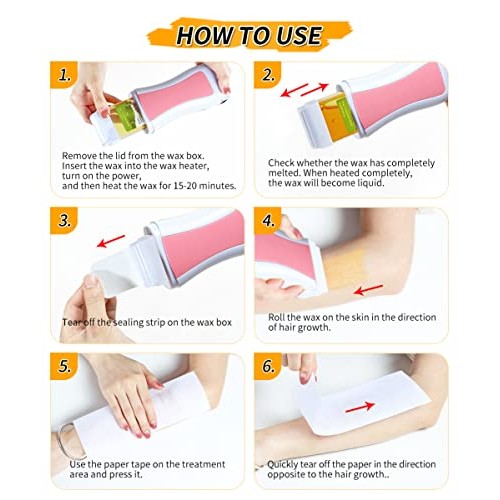 HOW TO USE

1.

Remove the lid from the wax box.
Insert the wax into the wax heater, turn on the power, and then heat the wax for 15-20 minutes.

2.

Check whether the wax has completely melted. When heated completely, the wax will become liquid.

3.

Tear off the sealing strip on the wax box

4.

Roll the wax on the skin in the direction of hair growth.

5.

Use the paper tape on the treatment area and press it.

6.

Quickly tear off the paper in the direction opposite to the hair growth..