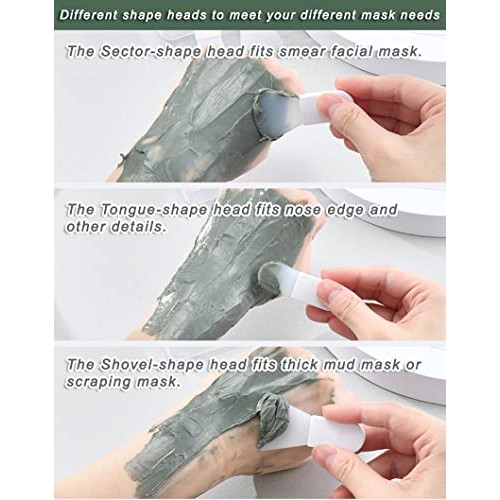 Different shape heads to meet your different mask needs

The Sector-shape head fits smear facial mask.

The Tongue-shape head fits nose edge and other details.

The Shovel-shape head fits thick mud mask or scraping mask.