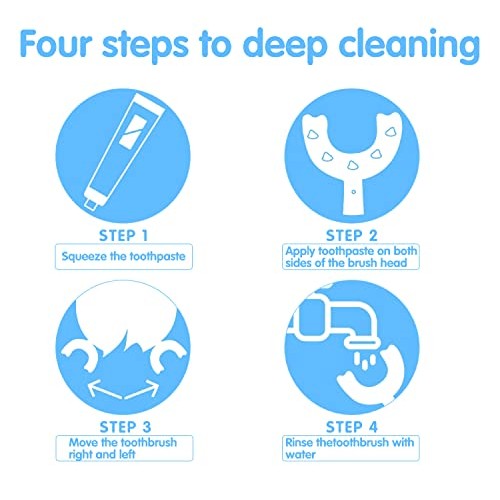 Four steps to deep cleaning

STEP 1
Squeeze the toothpaste

STEP 2
Apply toothpaste on both sides of the brush head

STEP 3
Move the toothbrush right and left

STEP 4
Rinse thetoothbrush with water