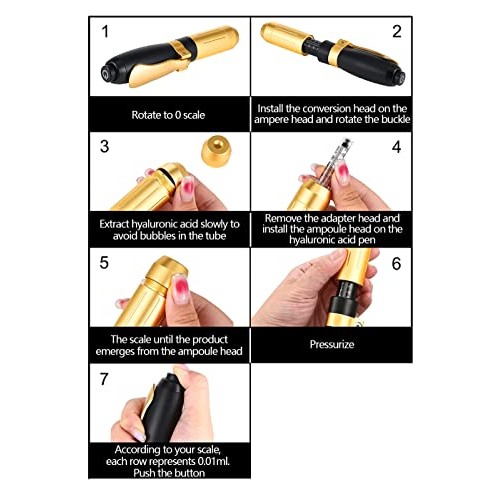 1

Rotate to 0 scale

2

Install the conversion head on the ampere head and rotate the buckle

3

Extract hyaluronic acid slowly to avoid bubbles in the tube

4

Remove the adapter head and install the ampoule head on the hyaluronic acid pen

5

The scale until the product emerges from the ampoule head

6

Pressurize

7

According to your scale, each row represents 0.01ml. Push the button