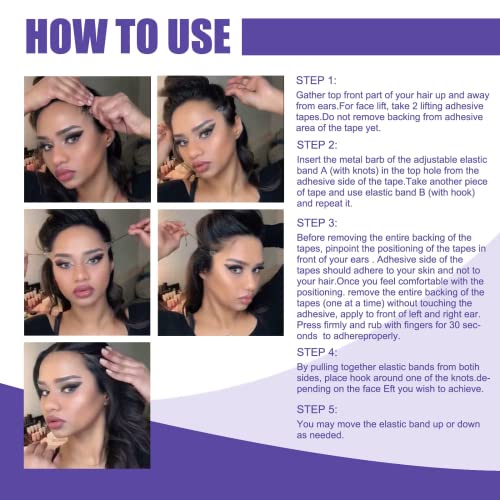 HOW TO USE

STEP 1:

Gather top front part of your hair up and away from ears.For face lift, take 2 lifting adhesive tapes.Do not remove backing from adhesive area of the tape yet.

STEP 2:

Insert the metal barb of the adjustable elastic band A (with knots) in the top hole from the adhesive side of the tape.Take another piece of tape and use elastic band B (with hook) and repeat it.

STEP 3:

Before removing the entire backing of the tapes, pinpoint the positioning of the tapes in front of your ears . Adhesive side of the tapes should adhere to your skin and not to your hair.Once you feel comfortable with the positioning. remove the entire backing of the tapes (one at a time) without touching the adhesive, apply to front of left and right ear. Press firmly and rub with fingers for 30 seconds to adhereproperly.

STEP 4:

By pulling together elastic bands from botih sides, place hook around one of the knots.depending on the face Eft you wish to achieve.

STEP 5:

You may move the elastic band up or down as needed.