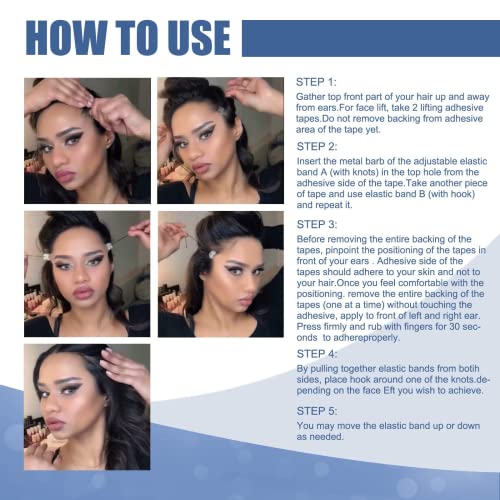 HOW TO USE

STEP 1:
Gather top front part of your hair up and away from ears.For face lift, take 2 lifting adhesive tapes.Do not remove backing from adhesive area of the tape yet.

STEP 2:
Insert the metal barb of the adjustable elastic band A (with knots) in the top hole from the adhesive side of the tape.Take another piece of tape and use elastic band B (with hook) and repeat it.

STEP 3:
Before removing the entire backing of the tapes, pinpoint the positioning of the tapes in front of your ears . Adhesive side of the tapes should adhere to your skin and not to your hair.Once you feel comfortable with the positioning. remove the entire backing of the tapes (one at a time) without touching the adhesive, apply to front of left and right ear. Press firmly and rub with fingers for 30 seconds to adhereproperly.

STEP 4:
By pulling together elastic bands from botih sides, place hook around one of the knots.depending on the face Eft you wish to achieve.

STEP 5:
You may move the elastic band up or down as needed.