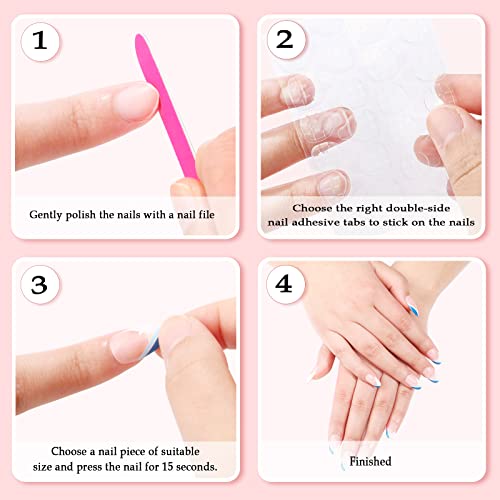 1

Gently polish the nails with a nail file

2

Choose the right double-side nail adhesive tabs to stick on the nails

3

Choose a nail piece of suitable size and press the nail for 15 seconds.

4

Finished