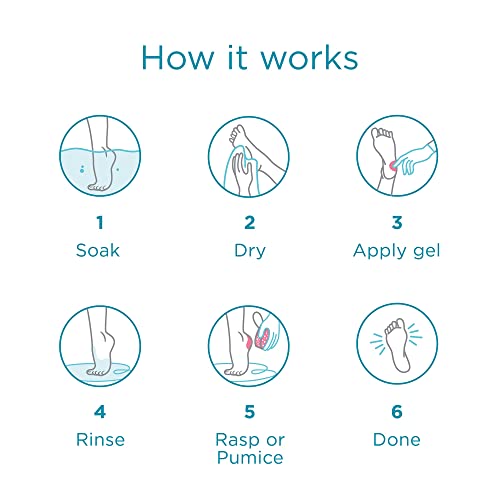 How it works

1
Soak

2
Dry

3
Apply gel

4
Rinse

5
Rasp or Pumice

6
Done