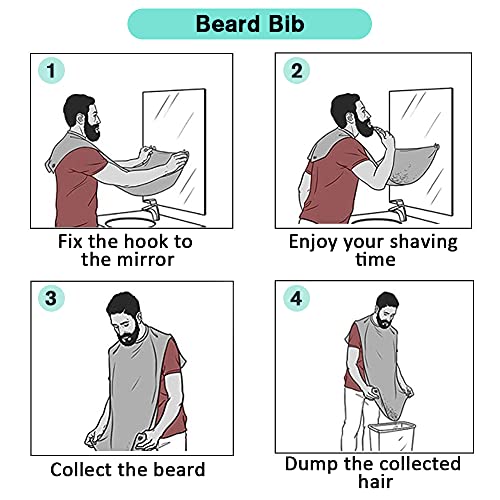 Beard Bib

1

Fix the hook to the mirror

2

Enjoy your shaving time

3

Collect the beard

4

Dump the collected hair