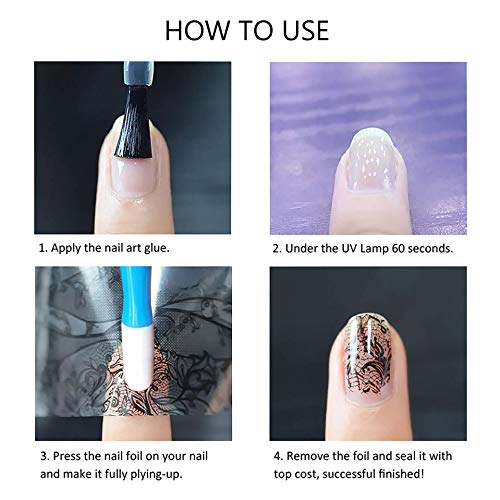 HOW TO USE

1. Apply the nail art glue.

2. Under the UV Lamp 60 seconds.

3. Press the nail foil on your nail and make it fully plying-up.

4. Remove the foil and seal it with top cost, successful finished!