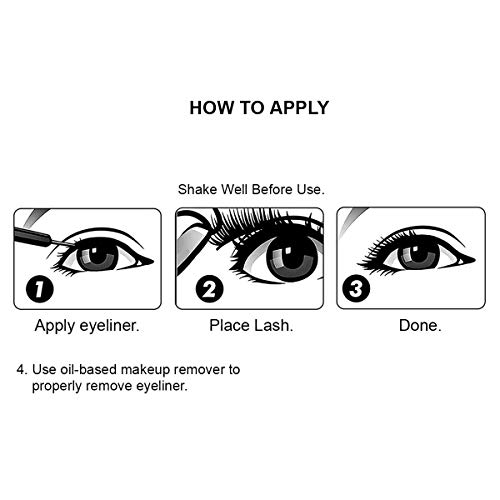 HOW TO APPLY

Shake Well Before Use.

1

Apply eyeliner.

2

Place Lash.

3

Done.

4. Use oil-based makeup remover to properly remove eyeliner.